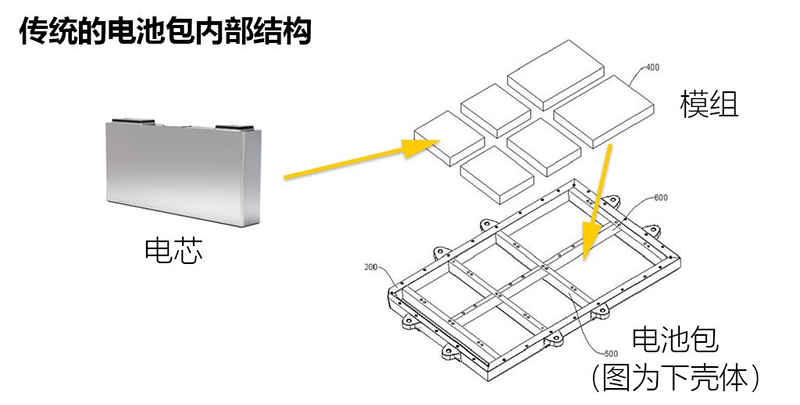 传统的电池包内部结构

400

模组

电芯

600

200

500

电池包
(图为下壳体)