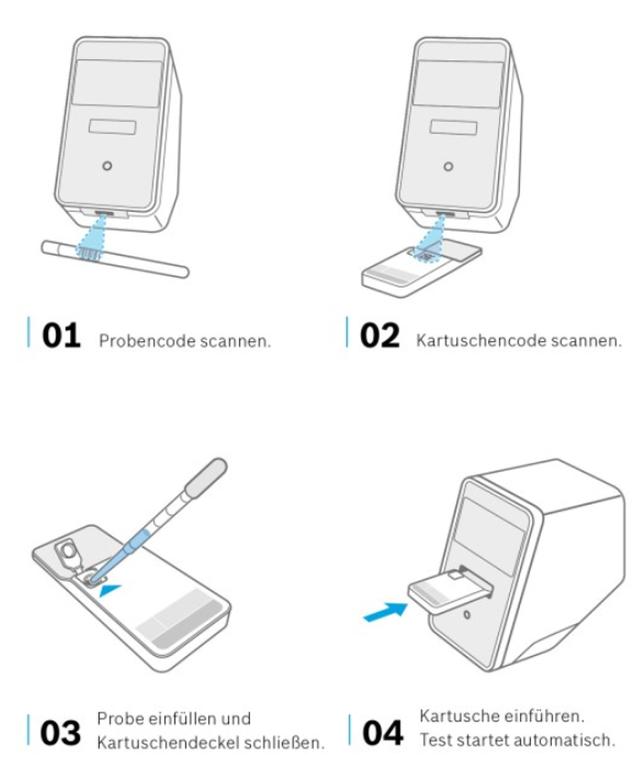 01 Probencode scannen.

02 Kartuschencode scannen.

03 Probe einfüllen und Kartuschendeckel schließen.

04 Kartusche einführen. Test startet automatisch.